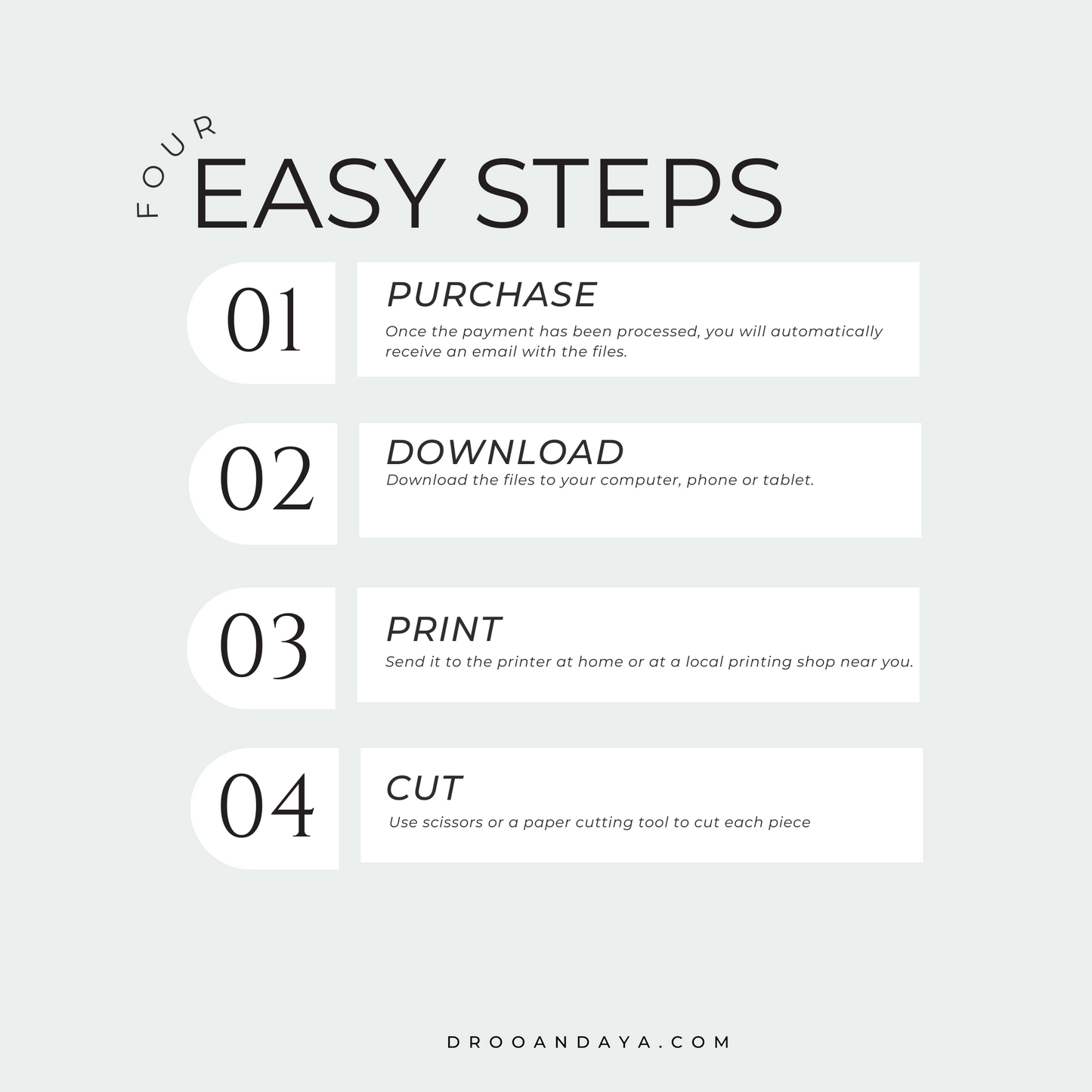 FOUR EASY STEPS

01

PURCHASE

Once the payment has been processed, you will automatically receive an email with the files.

02

DOWNLOAD

Download the files to your computer, phone or tablet.

03

PRINT

Send it to the printer at home or at a local printing shop near you.

04

CUT

Use scissors or a paper cutting tool to cut each piece

DROOANDAYA.COM